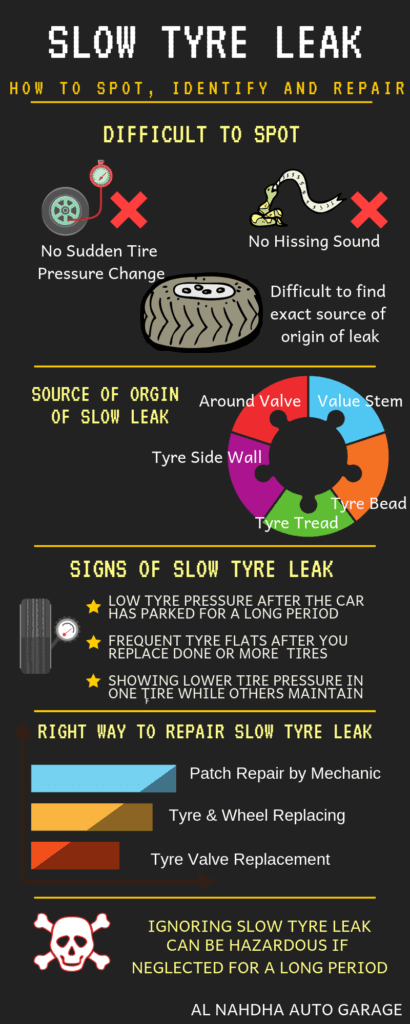 SLOW TYRE LEAK

HOW TO SPOT, IDENTIFY AND REPAIR

DIFFICULT TO SPOT

No Sudden Tire Pressure Change

No Hissing Sound

Difficult to find exact source of origin of leak

SOURCE OF ORGIN OF SLOW LEAK

Around Valve

Value Stem

Tyre Side Wall

Tyre Bead

Tyre Tread

SIGNS OF SLOW TYRE LEAK

LOW TYRE PRESSURE AFTER THE CAR HAS PARKED FOR A LONG PERIOD

FREQUENT TYRE FLATS AFTER YOU REPLACE DONE OR MORE TIRES

SHOWING LOWER TIRE PRESSURE IN ONE TIRE WHILE OTHERS MAINTAIN

RIGHT WAY TO REPAIR SLOW TYRE LEAK

Patch Repair by Mechanic

Tyre & Wheel Replacing

Tyre Valve Replacement

IGNORING SLOW TYRE LEAK CAN BE HAZARDOUS IF NEGLECTED FOR A LONG PERIOD

AL NAHDHA AUTO GARAGE